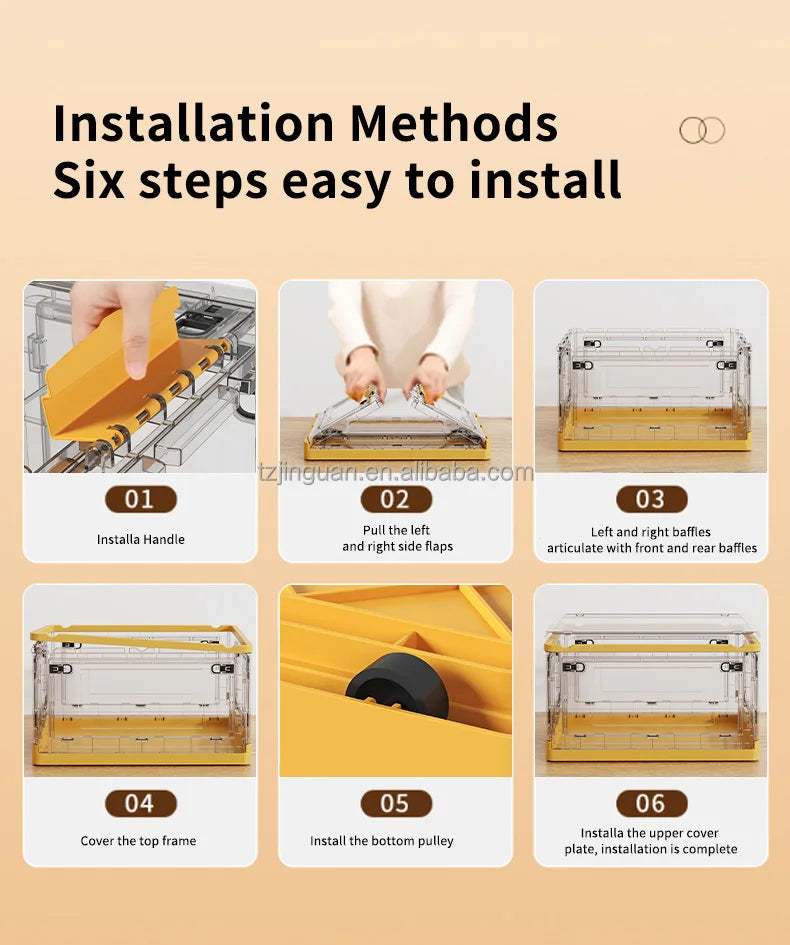 Installation Methods
Six steps easy to install

tzjinguan.en.alibaba.com

01
Installa Handle

02
Pull the left and right side flaps

03
Left and right baffles articulate with front and rear baffles

04
Cover the top frame

05
Install the bottom pulley

06
Installa the upper cover plate, installation is complete